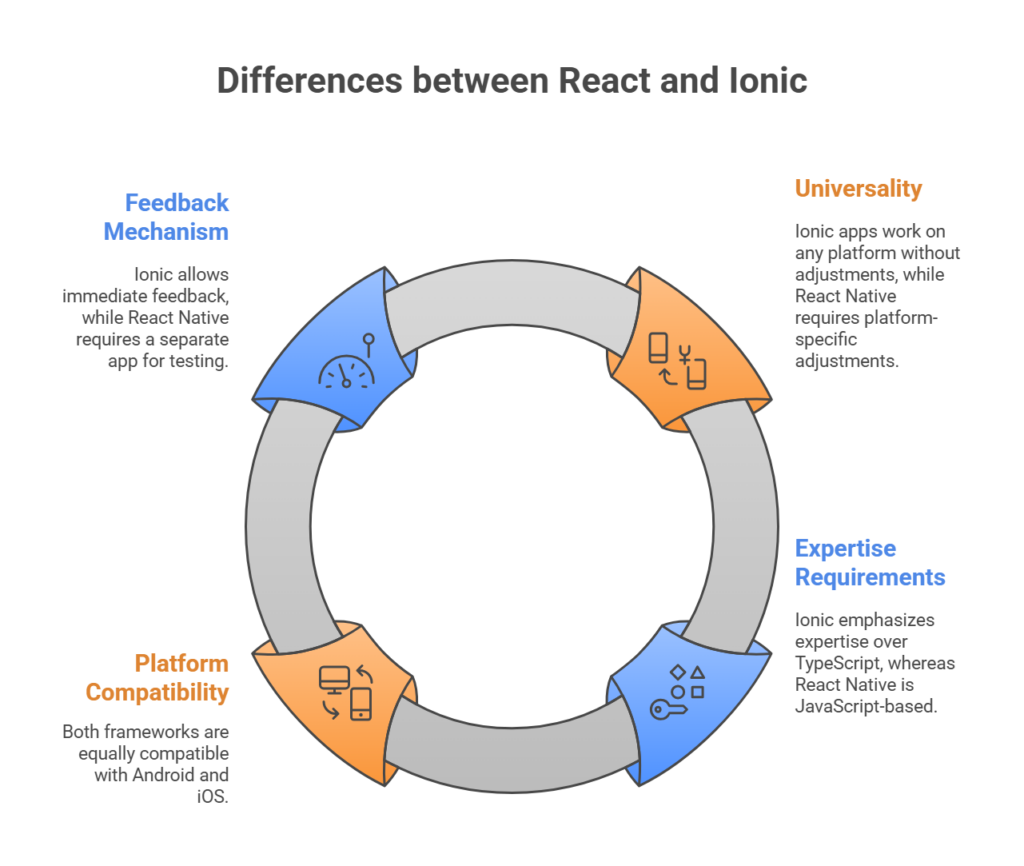 Differences between React and Ionic

Feedback Mechanism

Ionic allows immediate feedback, while React Native requires a separate app for testing.

Universality

Ionic apps work on any platform without adjustments, while React Native requires platform-specific adjustments.

Expertise Requirements

Ionic emphasizes expertise over TypeScript, whereas React Native is JavaScript-based.

Platform Compatibility

Both frameworks are equally compatible with Android and iOS.